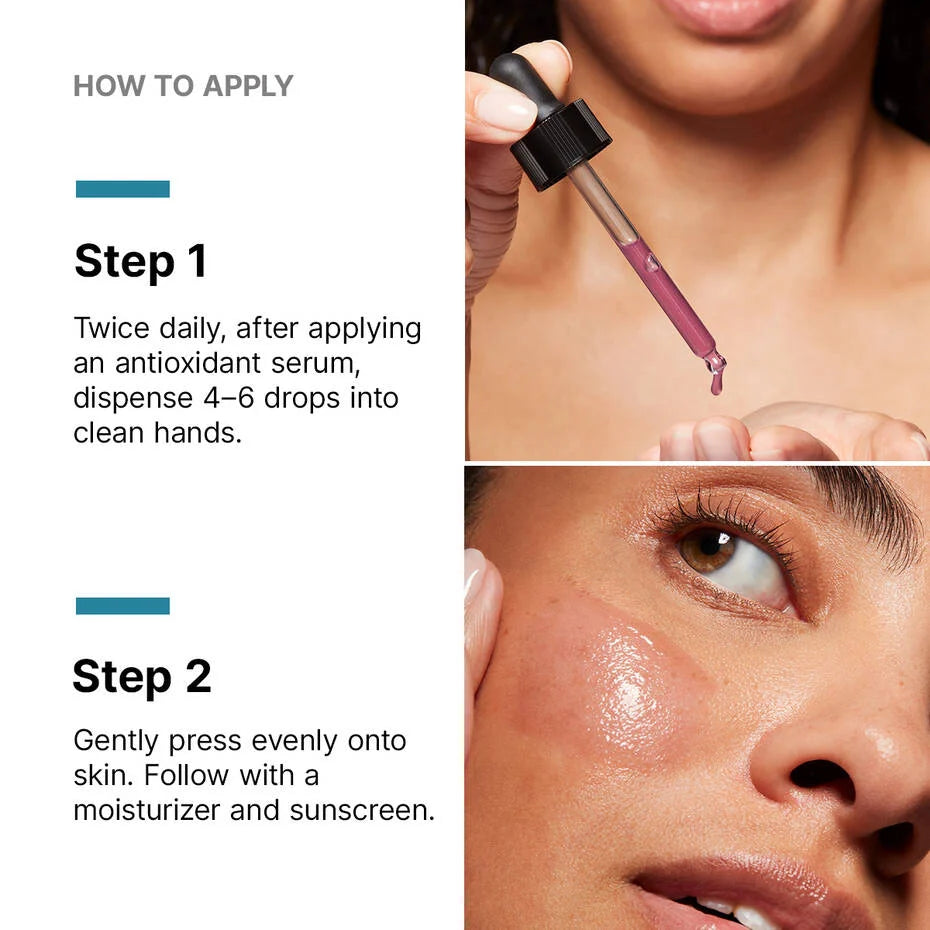 HOW TO APPLY

Step 1

Twice daily, after applying an antioxidant serum, dispense 4–6 drops into clean hands.

Step 2

Gently press evenly onto skin. Follow with a moisturizer and sunscreen.