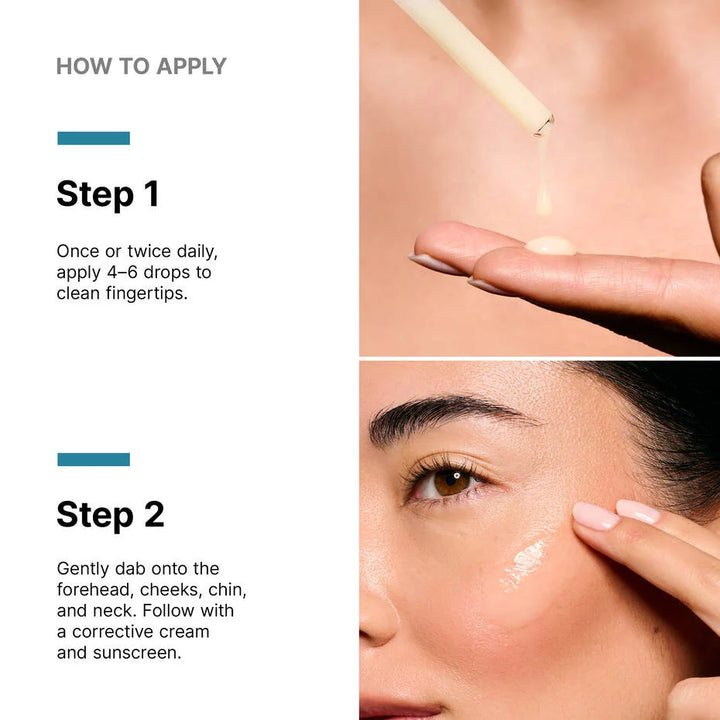 HOW TO APPLY

Step 1

Once or twice daily, apply 4–6 drops to clean fingertips.

Step 2

Gently dab onto the forehead, cheeks, chin, and neck. Follow with a corrective cream and sunscreen.